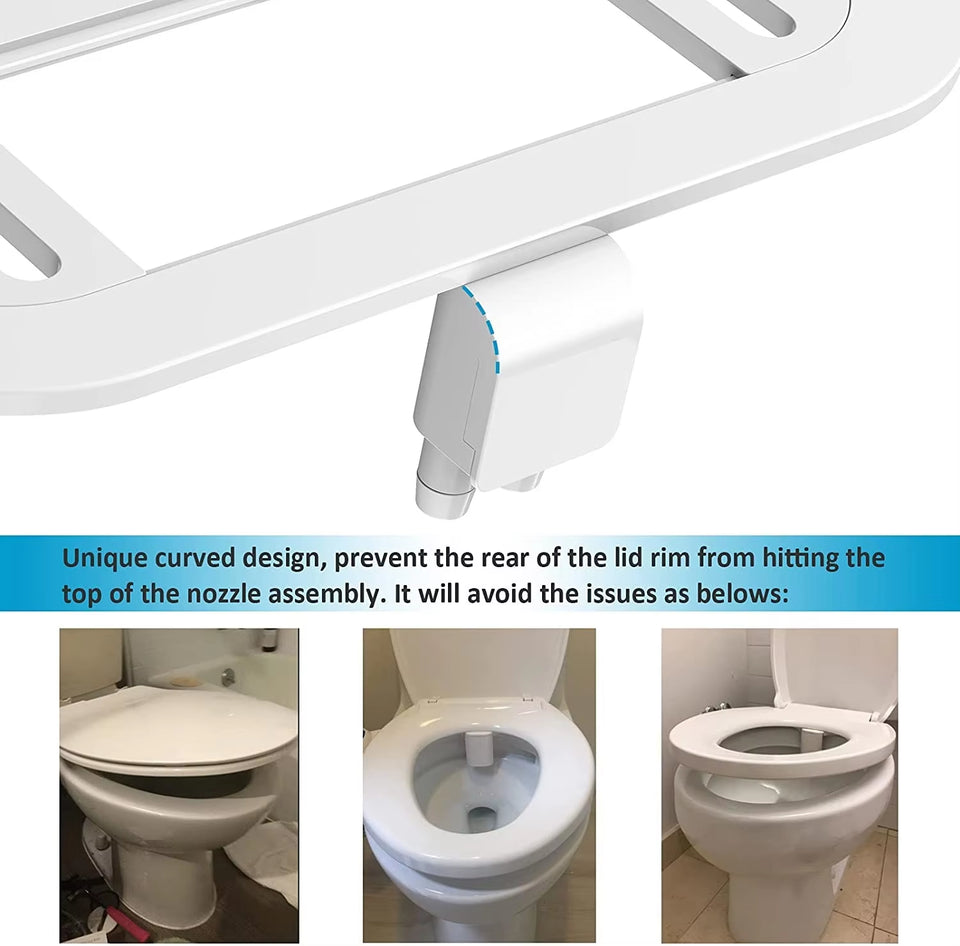 Unique curved design, prevent the rear of the lid rim from hitting the top of the nozzle assembly. It will avoid the issues as belows: